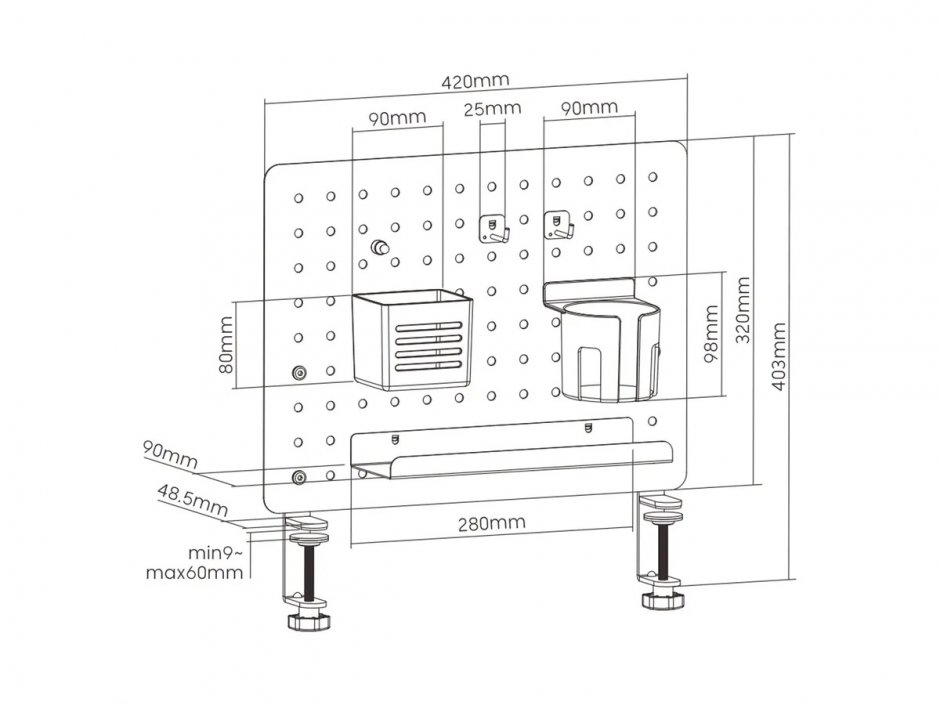 420mm
90mm
25mm
90mm
80mm
98mm
320mm
403mm
90mm
48.5mm
280mm
min9~
max60mm