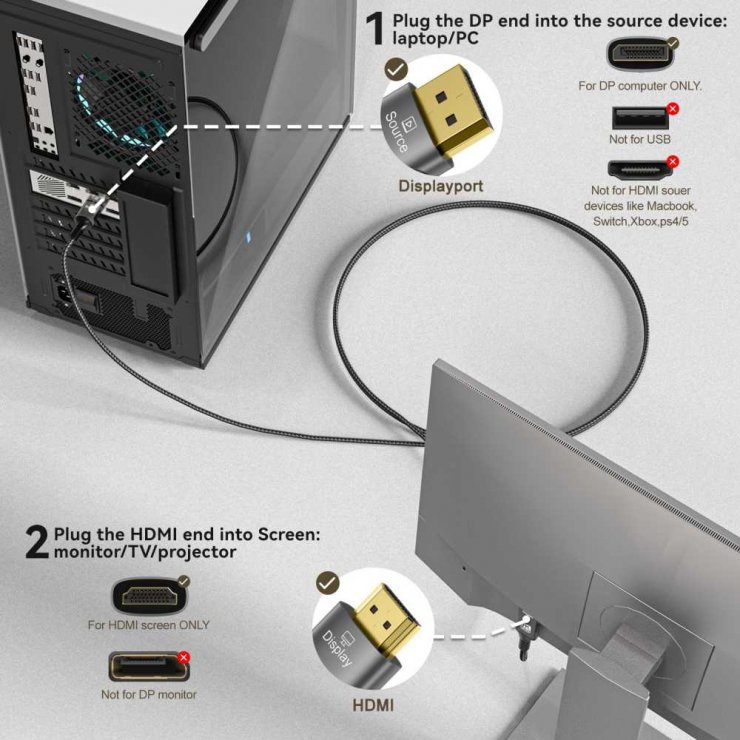 1 Plug the DP end into the source device: laptop/PC

Source

Displayport

For DP computer ONLY.

Not for USB

Not for HDMI souer devices like Macbook, Switch,Xbox,ps4/5

2 Plug the HDMI end into Screen: monitor/TV/projector

For HDMI screen ONLY

Not for DP monitor

Display

HDMI